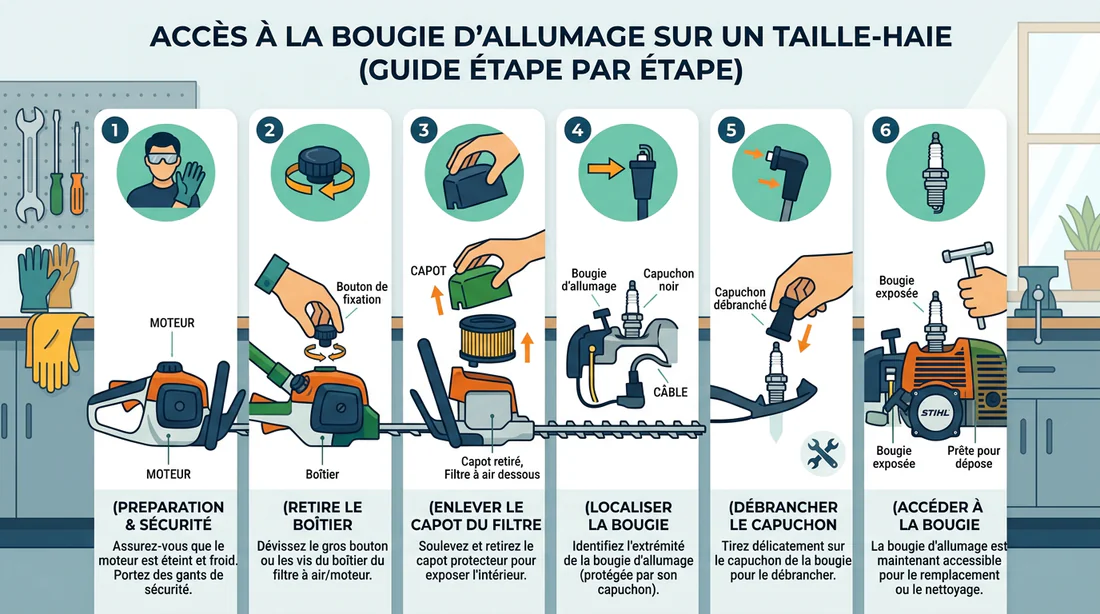 ACCÈS À LA BOUGIE D'ALLUMAGE SUR UN TAILLE-HAIE (GUIDE ÉTAPE PAR ÉTAPE)

1

MOTEUR

MOTEUR

(PREPARATION & SÉCURITÉ

Assurez-vous que le moteur est éteint et froid. Portez des gants de sécurité.

2

Bouton de fixation

Boîtier

(RETIRE LE BOÎTIER

Dévissez le gros bouton ou les vis du boîtier du filtre à air/moteur.

3

CAPOT

Capot retiré, Filtre à air dessous

(ENLEVER LE CAPOT DU FILTRE

Soulevez et retirez le capot protecteur pour exposer l'intérieur.

4

Bougie d'allumage

Capuchon noir

CÂBLE

(LOCALISER LA BOUGIE

Identifiez l'extrémité de la bougie d'allumage (protégée par son capuchon).

5

Capuchon débranché

(DÉBRANCHER LE CAPUCHON

Tirez délicatement sur le capuchon de la bougie pour le débrancher.

6

Bougie exposée

STIHL

Bougie exposée

Prête pour dépose

(ACCÉDER À LA BOUGIE

La bougie d'allumage est maintenant accessible pour le remplacement ou le nettoyage.