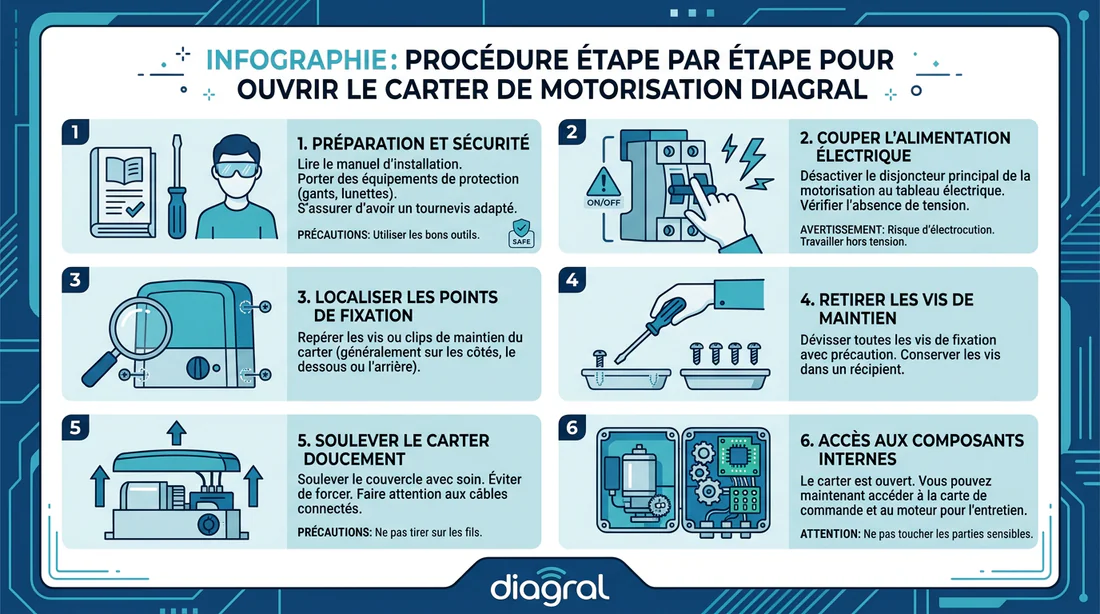 INFOGRAPHIE: PROCÉDURE ÉTAPE PAR ÉTAPE POUR OUVRIR LE CARTER DE MOTORISATION DIAGRAL

1

1. PRÉPARATION ET SÉCURITÉ

Lire le manuel d'installation.
Porter des équipements de protection (gants, lunettes).
S'assurer d'avoir un tournevis adapté.

PRÉCAUTIONS: Utiliser les bons outils.

SAFE

2

ON/OFF

2. COUPER L'ALIMENTATION ÉLECTRIQUE

Désactiver le disjoncteur principal de la motorisation au tableau électrique.
Vérifier l'absence de tension.

AVERTISSEMENT: Risque d'électrocution. Travailler hors tension.

3

3. LOCALISER LES POINTS DE FIXATION

Repérer les vis ou clips de maintien du carter (généralement sur les côtés, le dessous ou l'arrière).

4

4. RETIRER LES VIS DE MAINTIEN

Dévisser toutes les vis de fixation avec précaution. Conserver les vis dans un récipient.

5

5. SOULEVER LE CARTER DOUCEMENT

Soulever le couvercle avec soin. Éviter de forcer. Faire attention aux câbles connectés.

PRÉCAUTIONS: Ne pas tirer sur les fils.

6

6. ACCÈS AUX COMPOSANTS INTERNES

Le carter est ouvert. Vous pouvez maintenant accéder à la carte de commande et au moteur pour l'entretien.

ATTENTION: Ne pas toucher les parties sensibles.

diagral