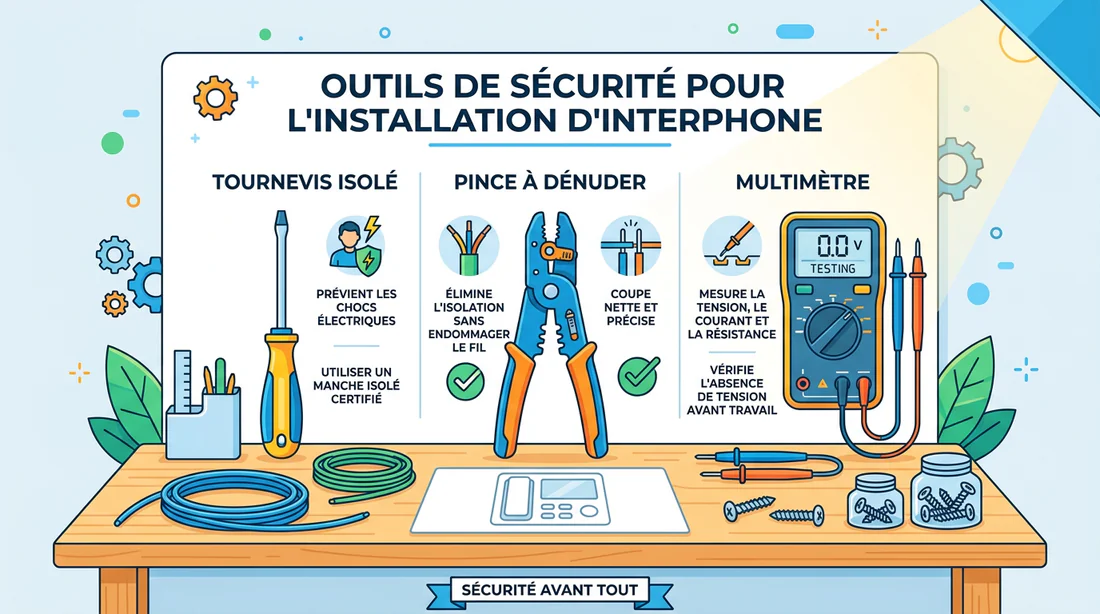 OUTILS DE SÉCURITÉ POUR L'INSTALLATION D'INTERPHONE

TOURNEVIS ISOLÉ

PRÉVIENT LES CHOCS ÉLECTRIQUES

UTILISER UN MANCHE ISOLÉ CERTIFIÉ

PINCE À DÉNUDER

ÉLIMINE L'ISOLATION SANS ENDOMMAGER LE FIL

COUPE NETTE ET PRÉCISE

MULTIMÈTRE

0.0 V
TESTING

MESURE LA TENSION, LE COURANT ET LA RÉSISTANCE

VÉRIFIE L'ABSENCE DE TENSION AVANT TRAVAIL

SÉCURITÉ AVANT TOUT