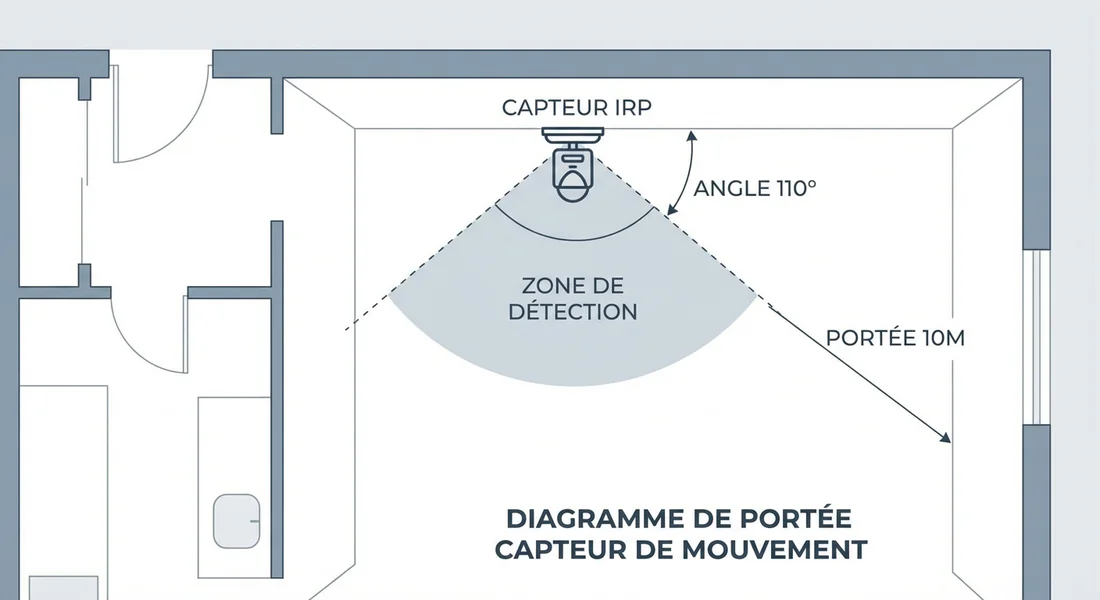 CAPTEUR IRP

ANGLE 110°

ZONE DE DÉTECTION

PORTÉE 10M

DIAGRAMME DE PORTÉE CAPTEUR DE MOUVEMENT